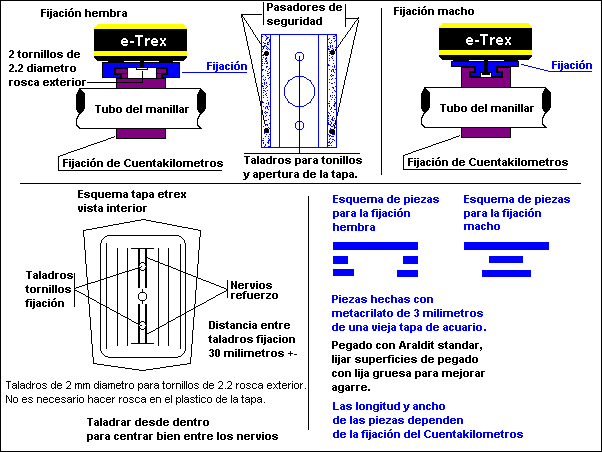 Fijación hembra

e-Trex

2 tornillos de 2.2 diametro rosca exterior

Fijación

Tubo del manillar

Fijación de Cuentakilometros

Pasadores de seguridad

Taladros para tonillos y apertura de la tapa.

Fijación macho

e-Trex

Fijación

Tubo del manillar

Fijación de Cuentakilometros

Esquema tapa etrex vista interior

Taladros tornillos fijación

Nervios refuerzo

Distancia entre taladros fijacion 30 milimetros +-

Taladros de 2 mm diametro para tornillos de 2.2 rosca exterior. No es necesario hacer rosca en el plastico de la tapa.

Taladrar desde dentro para centrar bien entre los nervios

Esquema de piezas para la fijación hembra

Esquema de piezas para la fijación macho

Piezas hechas con metacrilato de 3 milimetros de una vieja tapa de acuario.

Pegado con Araldit standar, lijar superficies de pegado con lija gruesa para mejorar agarre.

Las longitud y ancho de las piezas dependen de la fijación del Cuentakilometros